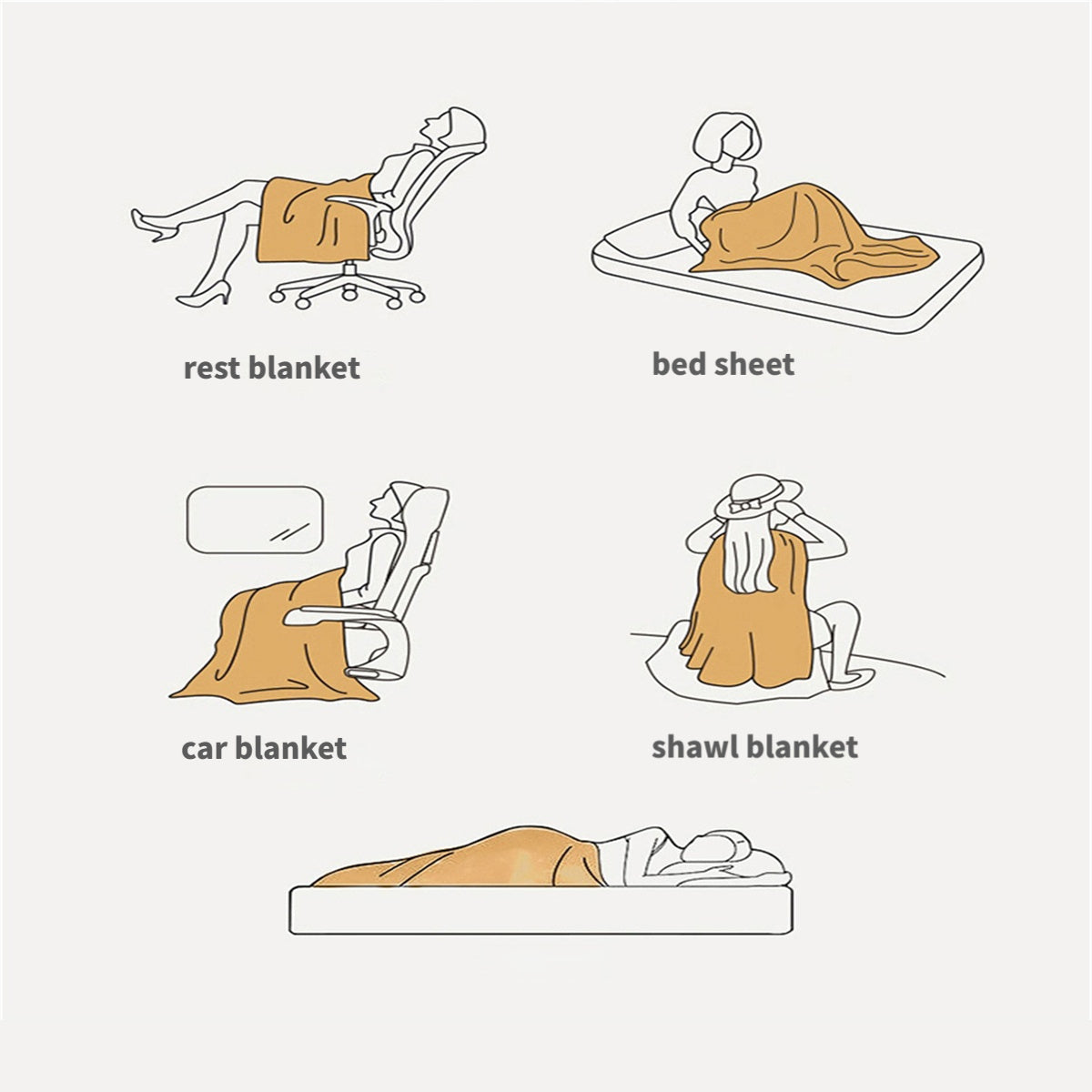 rest blanket

bed sheet

car blanket

shawl blanket